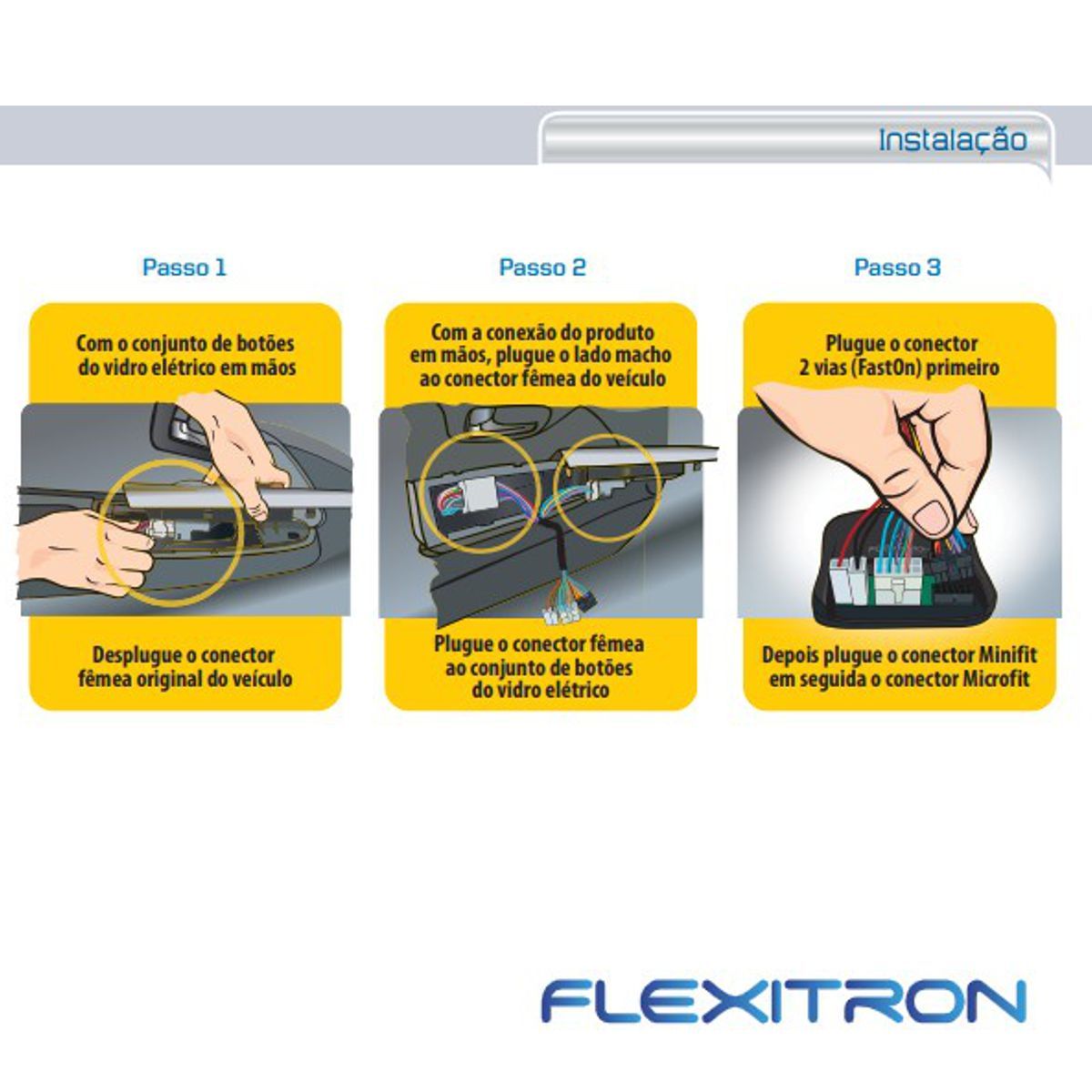 Instalação

Passo 1

Com o conjunto de botões do vidro elétrico em mãos

Desplugue o conector fêmea original do veículo

Passo 2

Com a conexão do produto em mãos, plugue o lado macho ao conector fêmea do veículo

Plugue o conector fêmea ao conjunto de botões do vidro elétrico

Passo 3

Plugue o conector 2 vias (FastOn) primeiro

Depois plugue o conector Minifit em seguida o conector Microfit

FLEXITRON