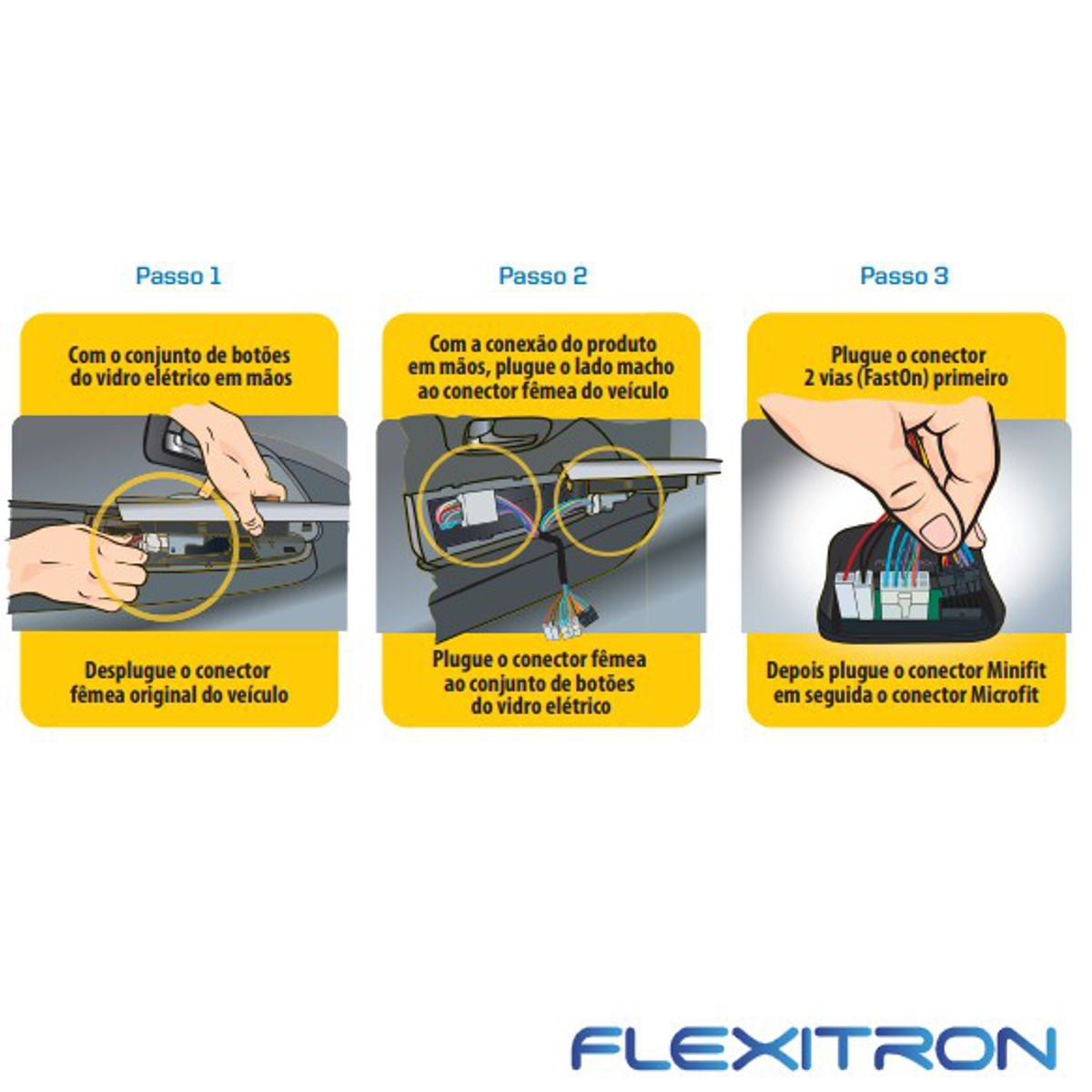 Passo 1

Com o conjunto de botões do vidro elétrico em mãos

Desplugue o conector fêmea original do veículo

Passo 2

Com a conexão do produto em mãos, plugue o lado macho ao conector fêmea do veículo

Plugue o conector fêmea ao conjunto de botões do vidro elétrico

Passo 3

Plugue o conector 2 vias (FastOn) primeiro

Depois plugue o conector Minifit em seguida o conector Microfit

FLEXITRON