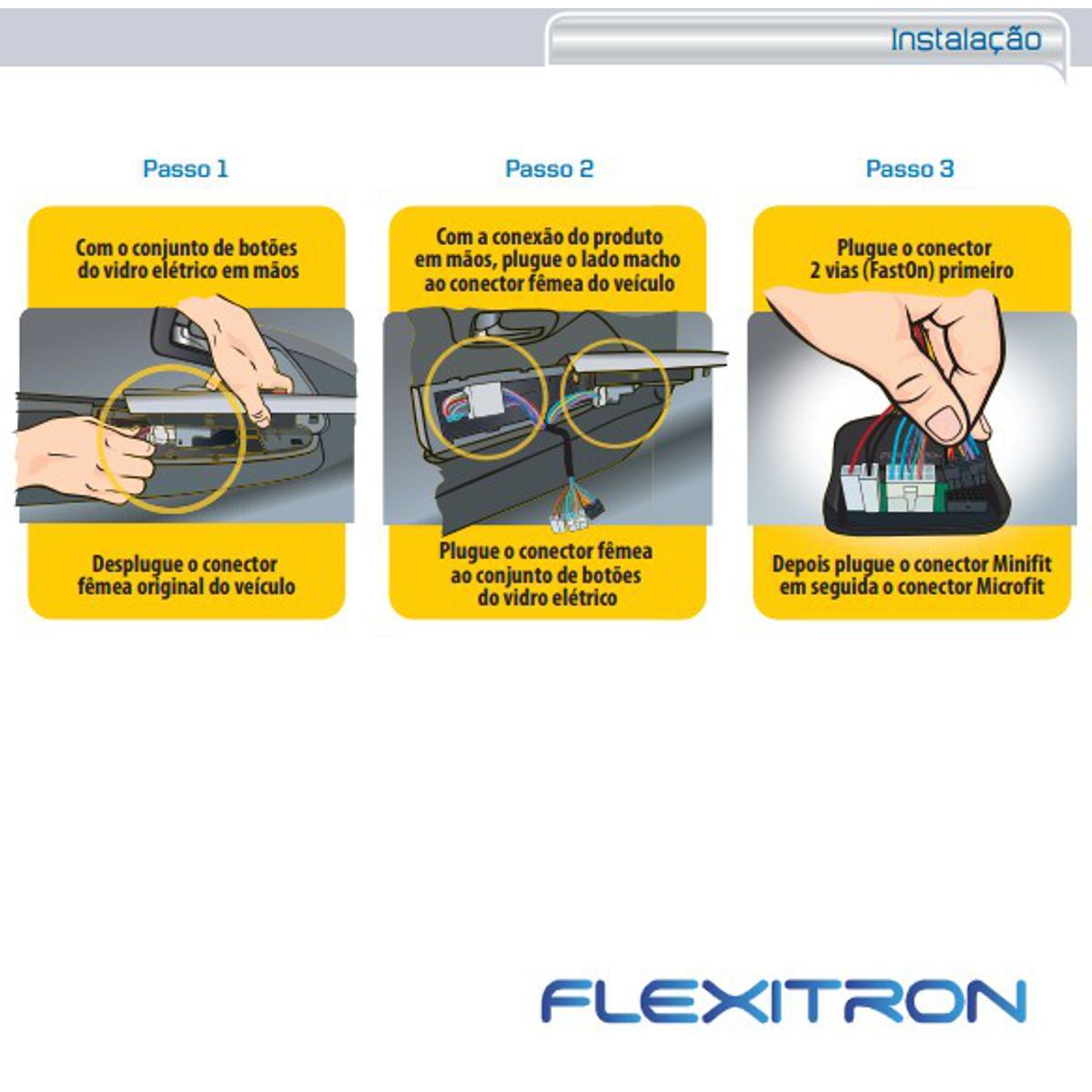 Instalação

Passo 1

Com o conjunto de botões do vidro elétrico em mãos

Desplugue o conector fêmea original do veículo

Passo 2

Com a conexão do produto em mãos, plugue o lado macho ao conector fêmea do veículo

Plugue o conector fêmea ao conjunto de botões do vidro elétrico

Passo 3

Plugue o conector 2 vias (FastOn) primeiro

Depois plugue o conector Minifit em seguida o conector Microfit

FLEXITRON