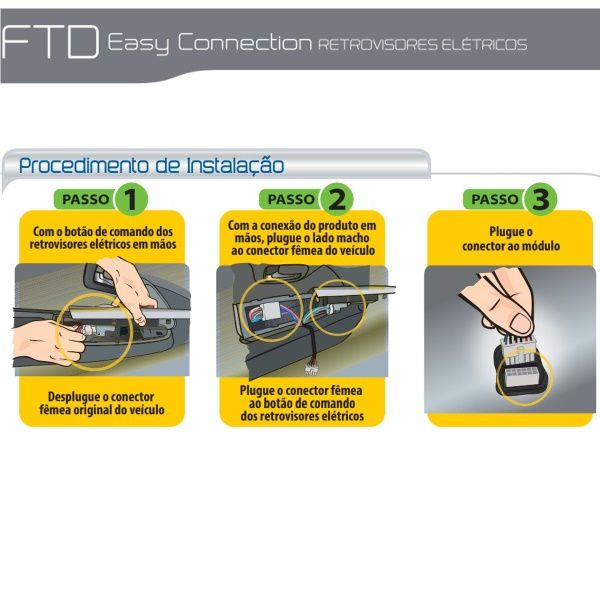 FTD Easy Connection RETROVISORES ELÉTRICOS

Procedimento de Instalação

PASSO 1

Com o botão de comando dos retrovisores elétricos em mãos

Desplugue o conector fêmea original do veículo

PASSO 2

Com a conexão do produto em mãos, plugue o lado macho ao conector fêmea do veículo

Plugue o conector fêmea ao botão de comando dos retrovisores elétricos

PASSO 3

Plugue o conector ao módulo