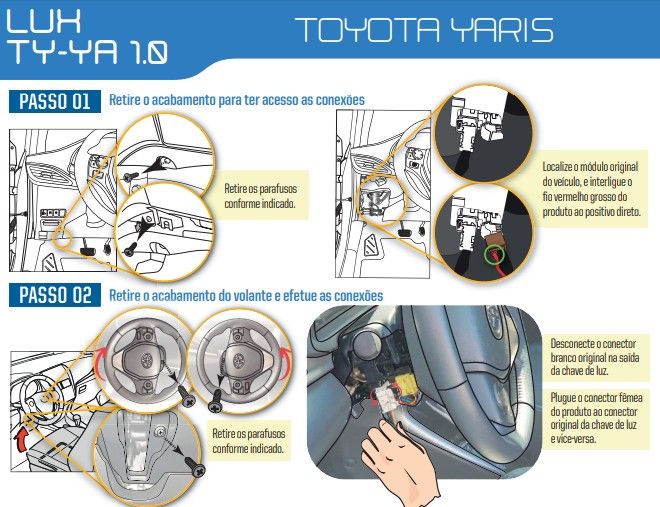 LUX
TY-YA 1.0

TOYOTA YARIS

PASSO 01 Retire o acabamento para ter acesso as conexões

Retire os parafusos conforme indicado.

Localize o módulo original do veículo, e interligue o fio vermelho grosso do produto ao positivo direto.

PASSO 02 Retire o acabamento do volante e efetue as conexões

Retire os parafusos conforme indicado.

Desconecte o conector branco original na saída da chave de luz.

Plugue o conector fêmea do produto ao conector original da chave de luz e vice-versa.