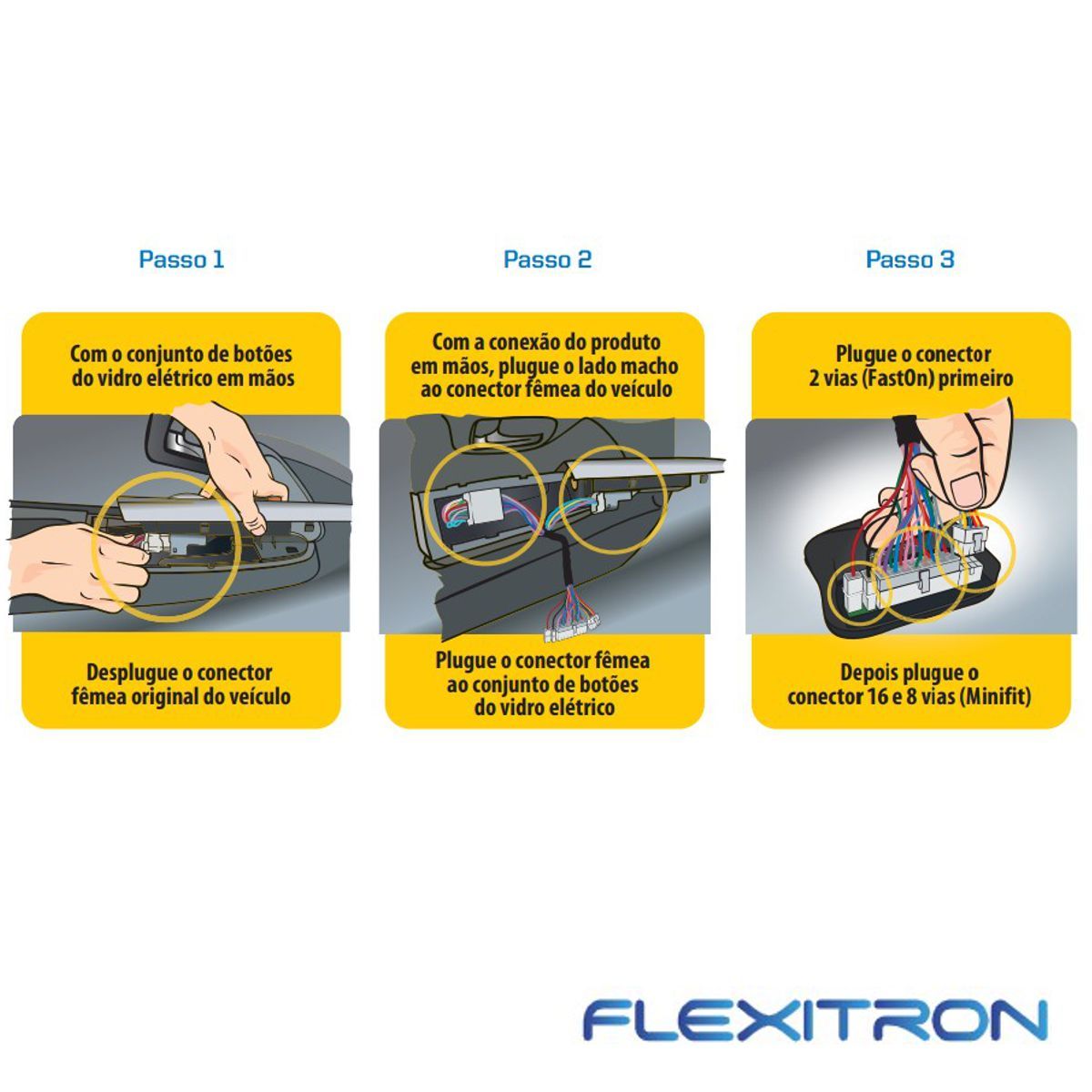 Passo 1

Com o conjunto de botões do vidro elétrico em mãos

Desplugue o conector fêmea original do veículo

Passo 2

Com a conexão do produto em mãos, plugue o lado macho ao conector fêmea do veículo

Plugue o conector fêmea ao conjunto de botões do vidro elétrico

Passo 3

Plugue o conector 2 vias (FastOn) primeiro

Depois plugue o conector 16 e 8 vias (Minifit)

FLEXITRON