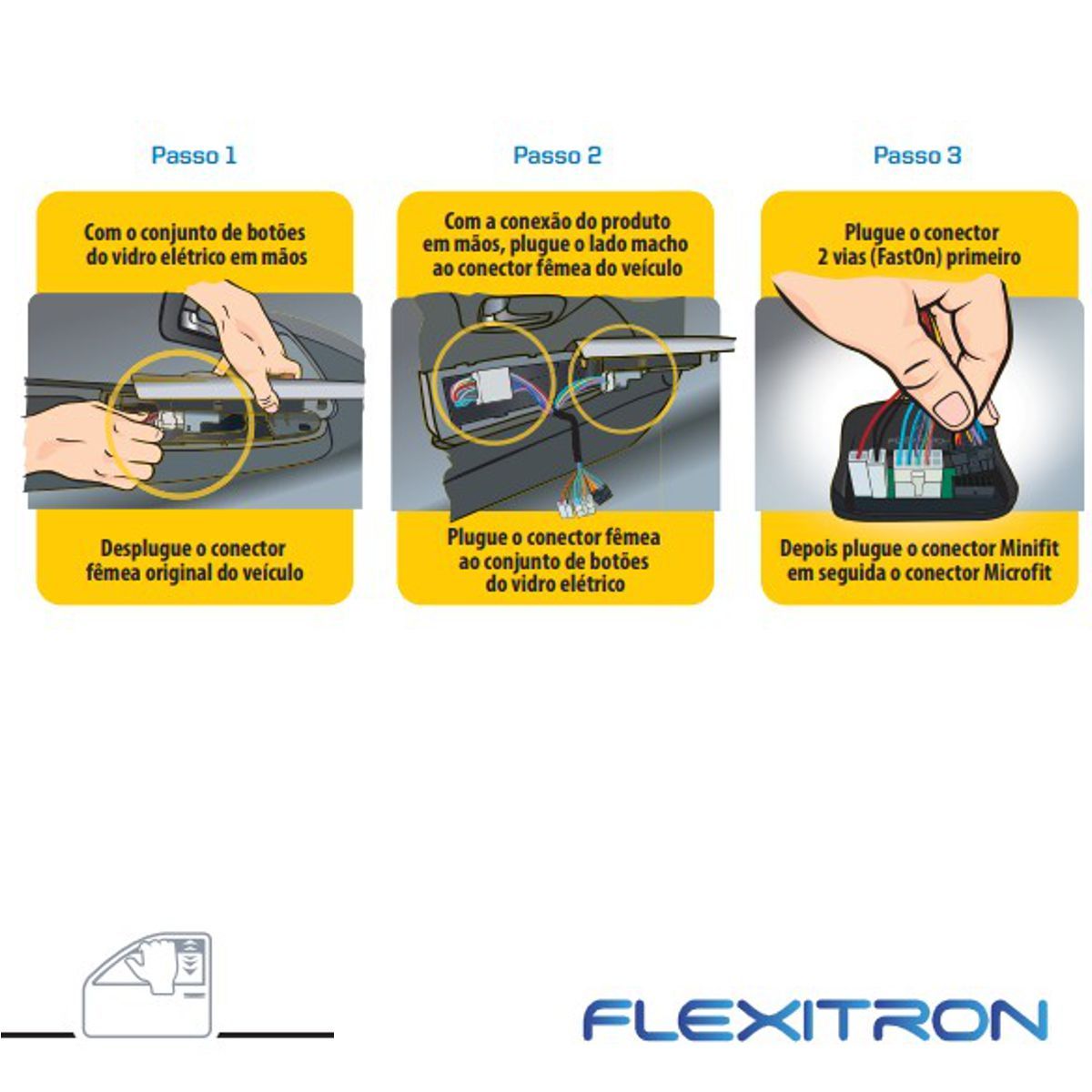 Passo 1

Com o conjunto de botões do vidro elétrico em mãos

Desplugue o conector fêmea original do veículo

Passo 2

Com a conexão do produto em mãos, plugue o lado macho ao conector fêmea do veículo

Plugue o conector fêmea ao conjunto de botões do vidro elétrico

Passo 3

Plugue o conector 2 vias (FastOn) primeiro

Depois plugue o conector Minifit em seguida o conector Microfit

FLEXITRON