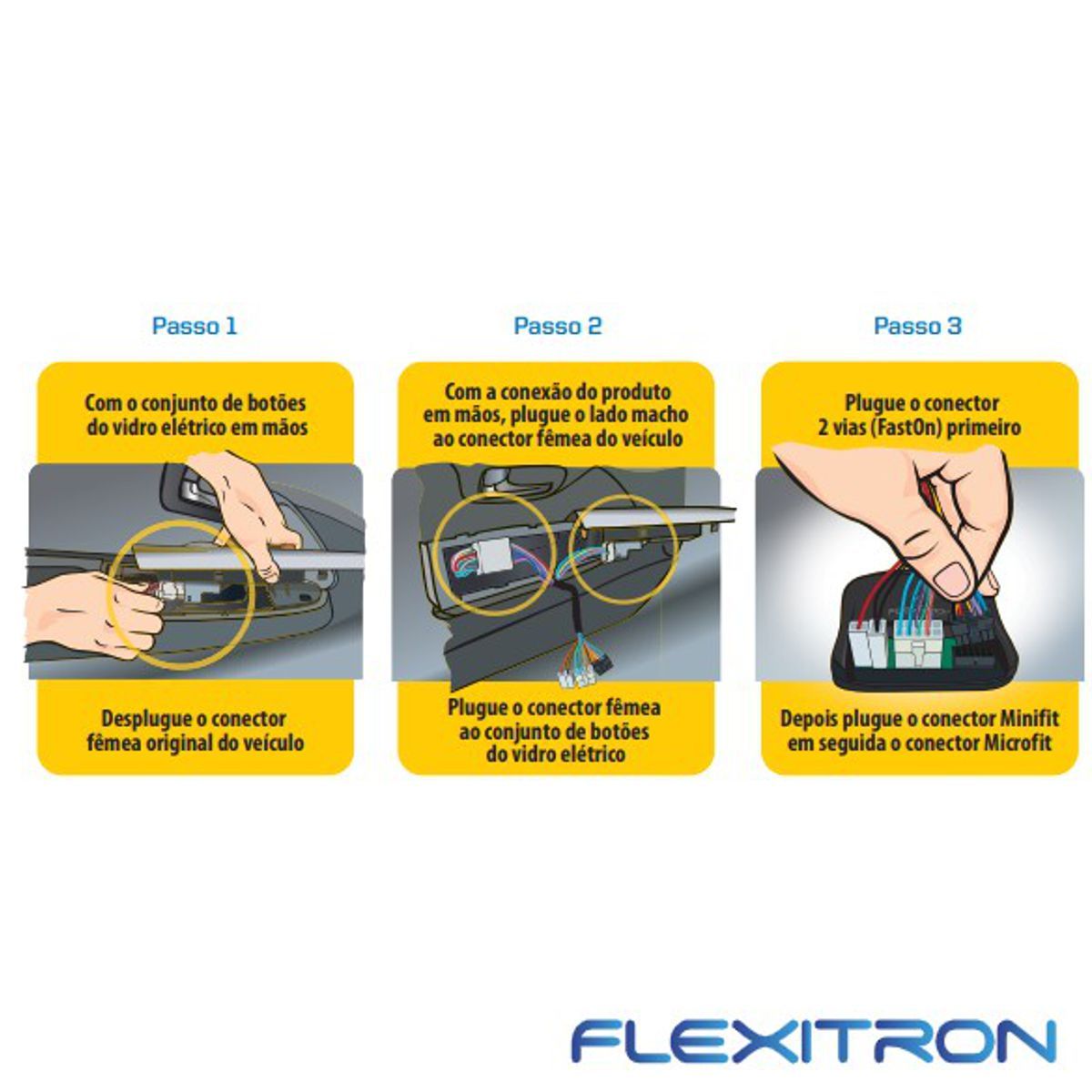 Passo 1

Com o conjunto de botões do vidro elétrico em mãos

Desplugue o conector fêmea original do veículo

Passo 2

Com a conexão do produto em mãos, plugue o lado macho ao conector fêmea do veículo

Plugue o conector fêmea ao conjunto de botões do vidro elétrico

Passo 3

Plugue o conector 2 vias (FastOn) primeiro

Depois plugue o conector Minifit em seguida o conector Microfit

FLEXITRON