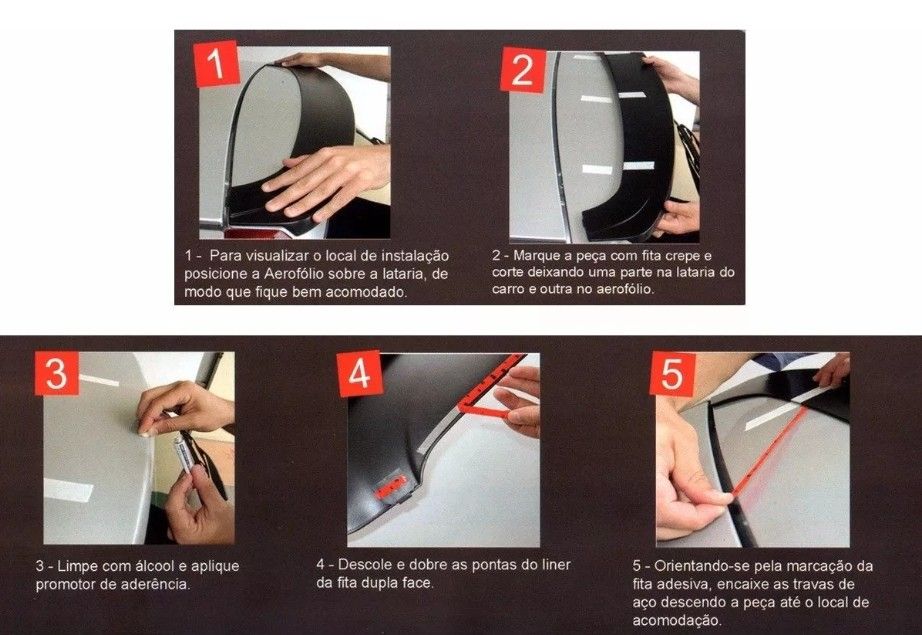 1

1 - Para visualizar o local de instalação posicione a Aerofólio sobre a lataria, de modo que fique bem acomodado.

2

2 - Marque a peça com fita crepe e corte deixando uma parte na lataria do carro e outra no aerofólio.

3

3 - Limpe com álcool e aplique promotor de aderência.

4

4 - Descole e dobre as pontas do liner da fita dupla face.

5

5 - Orientando-se pela marcação da fita adesiva, encaixe as travas de aço descendo a peça até o local de acomodação.