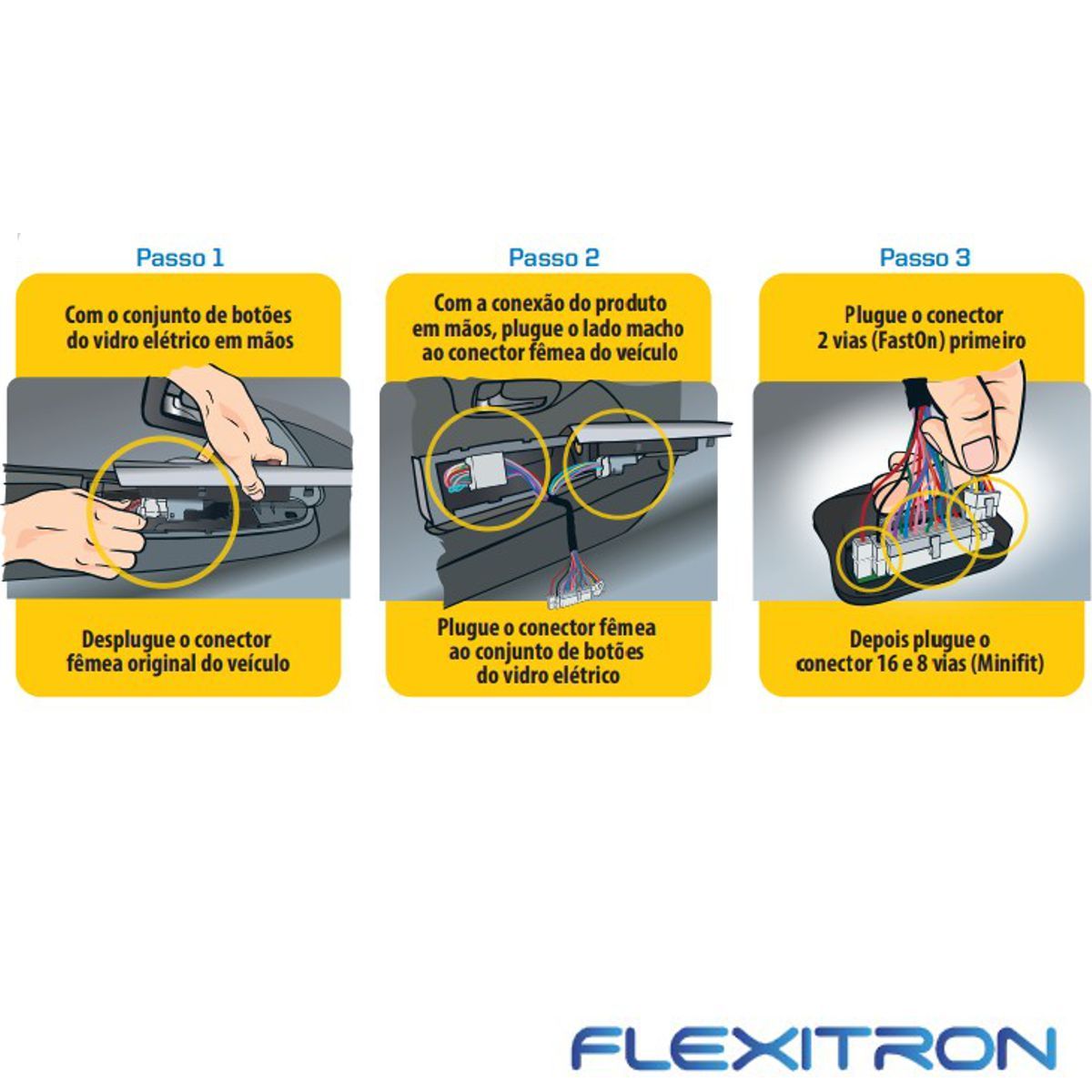 Passo 1

Com o conjunto de botões do vidro elétrico em mãos

Desplugue o conector fêmea original do veículo

Passo 2

Com a conexão do produto em mãos, plugue o lado macho ao conector fêmea do veículo

Plugue o conector fêmea ao conjunto de botões do vidro elétrico

Passo 3

Plugue o conector 2 vias (FastOn) primeiro

Depois plugue o conector 16 e 8 vias (Minifit)

FLEXITRON